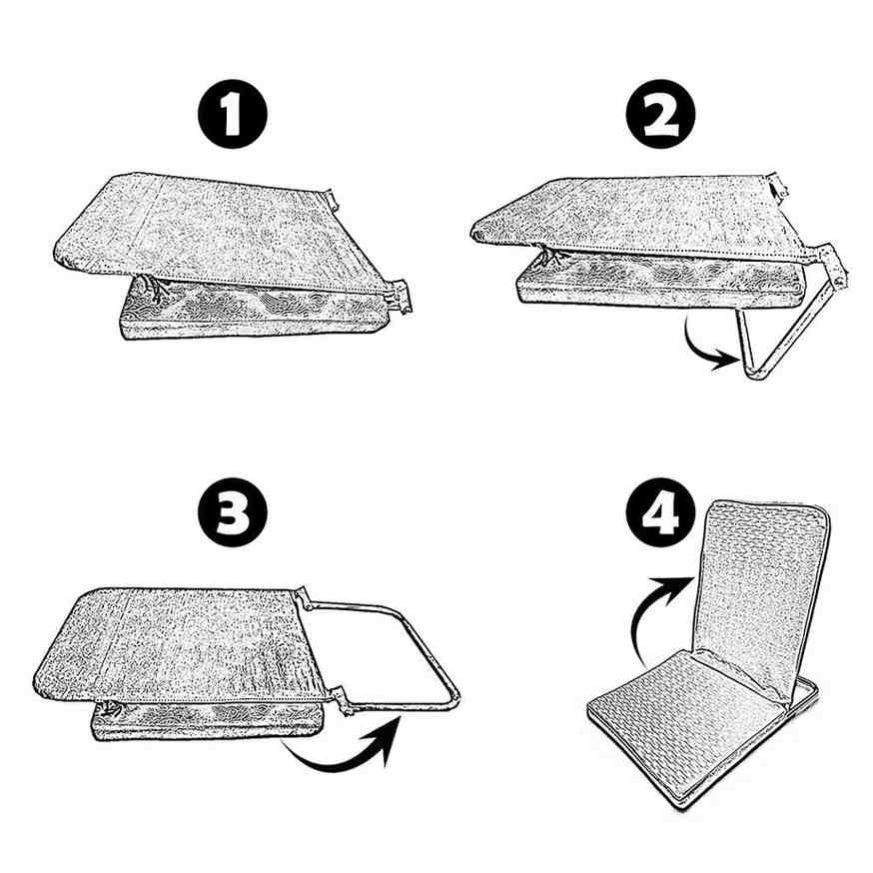 1

2

3

4